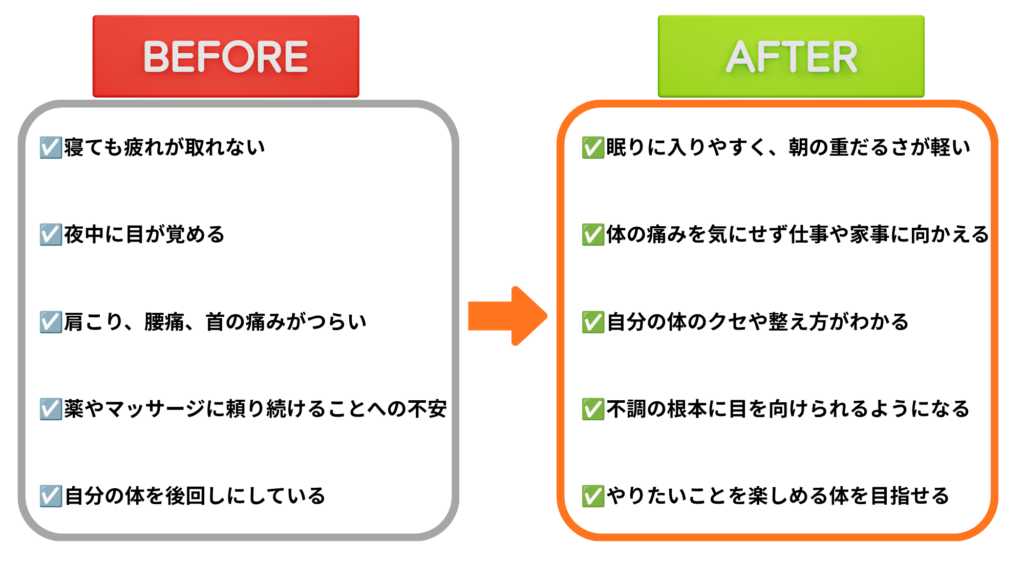 BEFORE

☑️寝ても疲れが取れない

☑️夜中に目が覚める

☑️肩こり、腰痛、首の痛みがつらい

☑️薬やマッサージに頼り続けることへの不安

☑️自分の体を後回しにしている

AFTER

✅眠りに入りやすく、朝の重だるさが軽い

✅体の痛みを気にせず仕事や家事に向かえる

✅自分の体のクセや整え方がわかる

✅不調の根本に目を向けられるようになる

✅やりたいことを楽しめる体を目指せる